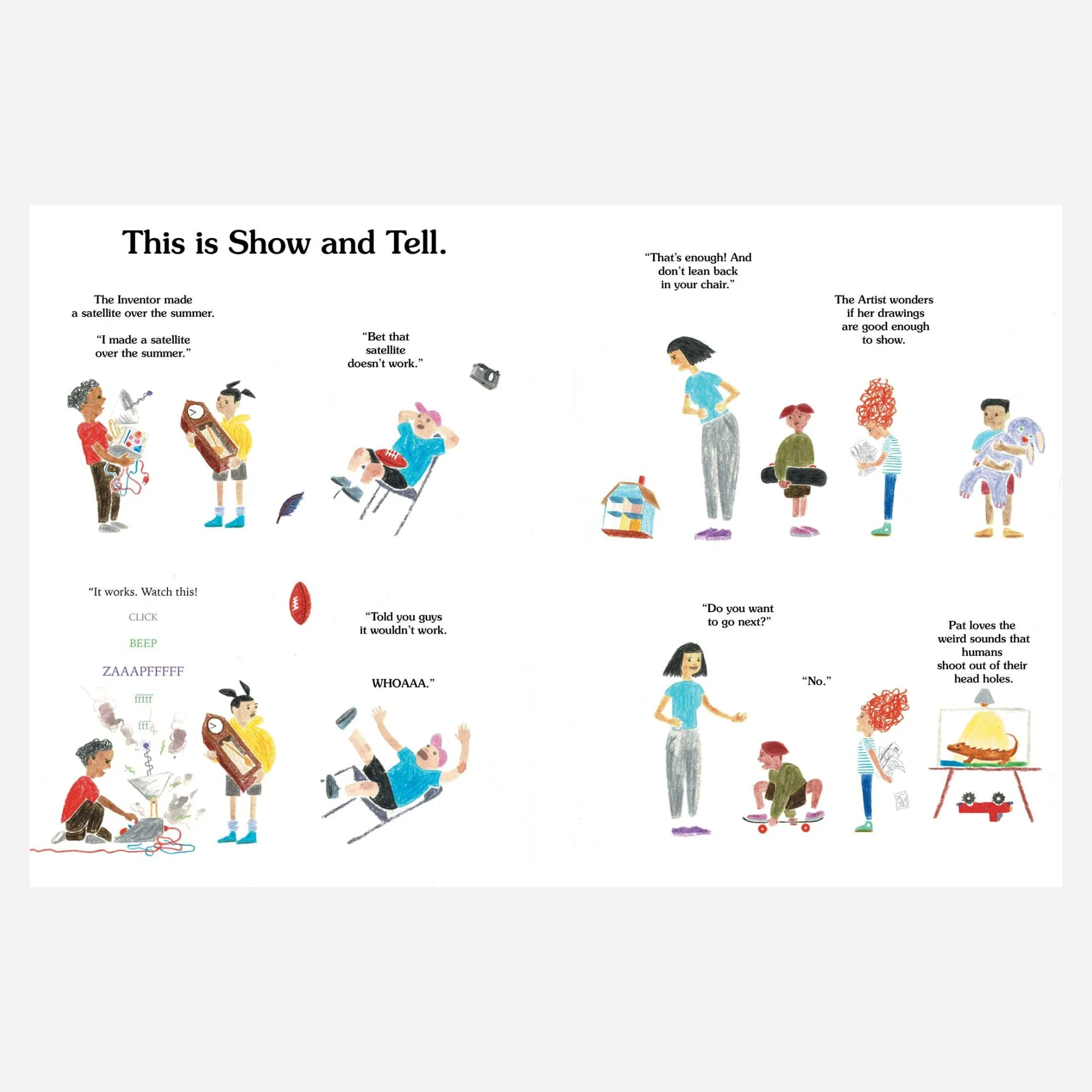 This is Show and Tell.

The Inventor made a satellite over the summer.

"I made a satellite over the summer."

"Bet that satellite doesn't work."

"It works. Watch this!

CLICK

BEEP

ZAAAPFFFFF

fffff

fff

"Told you guys it wouldn't work.

WHOAAA."

"That's enough! And don't lean back in your chair."

The Artist wonders if her drawings are good enough to show.

"Do you want to go next?"

"No."

Pat loves the weird sounds that humans shoot out of their head holes.